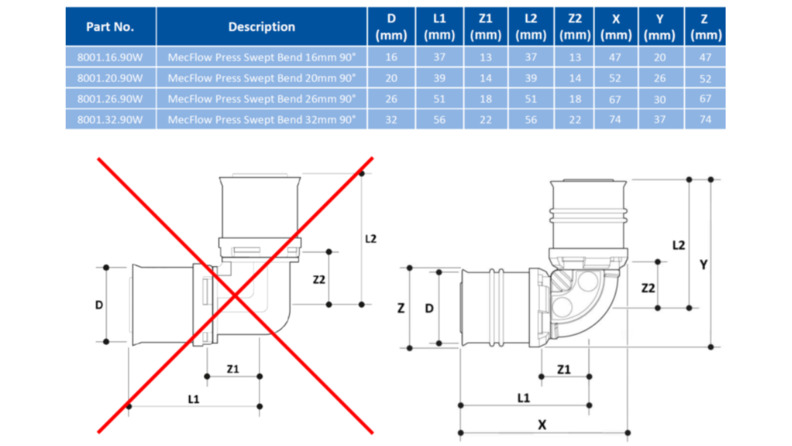 | Part No. | Description | D (mm) | L1 (mm) | Z1 (mm) | L2 (mm) | Z2 (mm) | X (mm) | Y (mm) | Z (mm) |
|---|---|---|---|---|---|---|---|---|---|
| 8001.16.90W | MecFlow Press Swept Bend 16mm 90° | 16 | 37 | 13 | 37 | 13 | 47 | 20 | 47 |
| 8001.20.90W | MecFlow Press Swept Bend 20mm 90° | 20 | 39 | 14 | 39 | 14 | 52 | 26 | 52 |
| 8001.26.90W | MecFlow Press Swept Bend 26mm 90° | 26 | 51 | 18 | 51 | 18 | 67 | 30 | 67 |
| 8001.32.90W | MecFlow Press Swept Bend 32mm 90° | 32 | 56 | 22 | 56 | 22 | 74 | 37 | 74 |

L2
D
Z2
Z1
L1

L2
Y
Z
D
Z2
Z1
L1
X